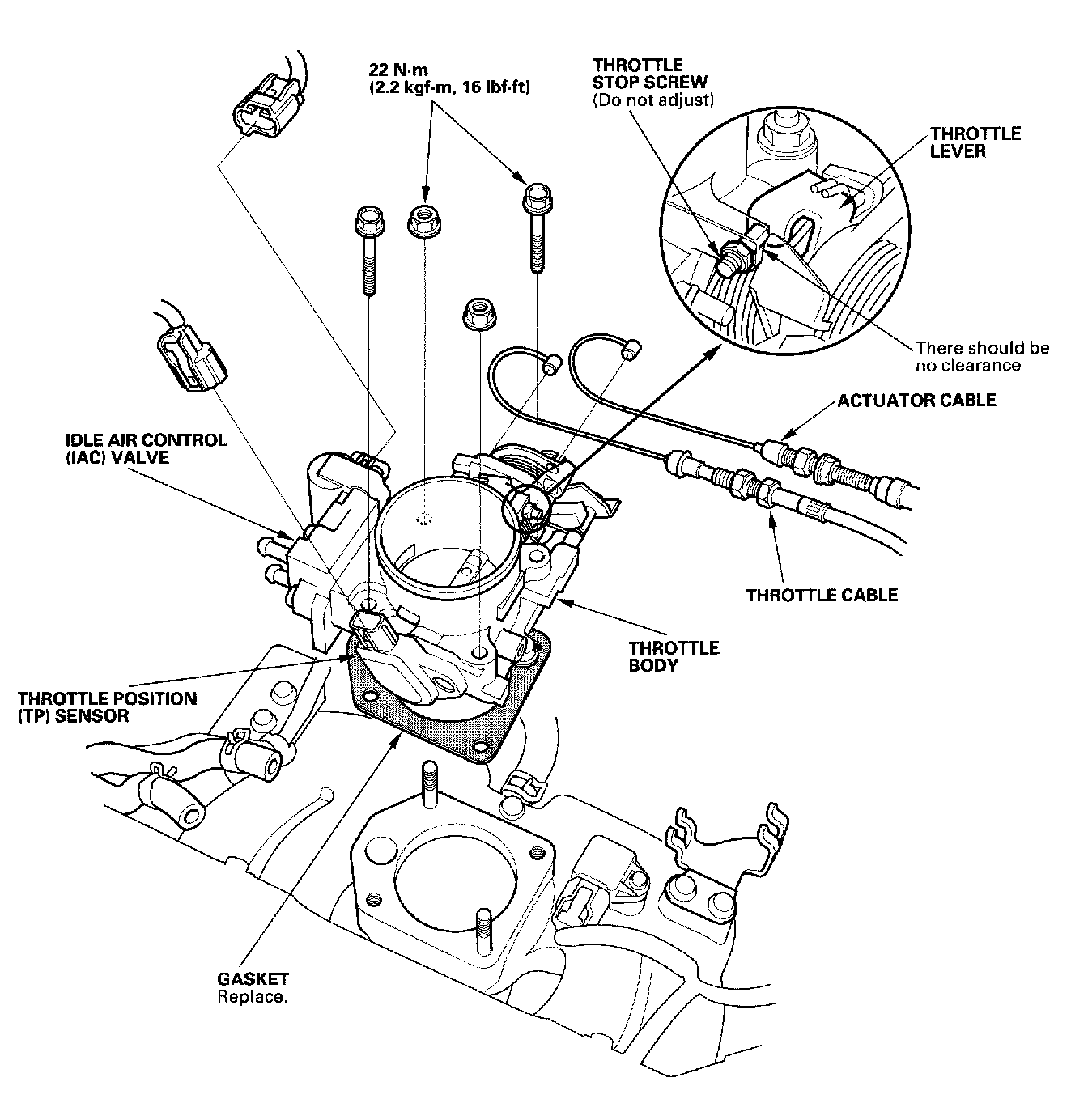 22 N·m
(2.2 kgf·m, 16 lbf·ft)

THROTTLE
STOP SCREW
(Do not adjust)

THROTTLE
LEVER

There should be
no clearance

ACTUATOR CABLE

IDLE AIR CONTROL
(IAC) VALVE

THROTTLE CABLE

THROTTLE
BODY

THROTTLE POSITION
(TP) SENSOR

GASKET
Replace.