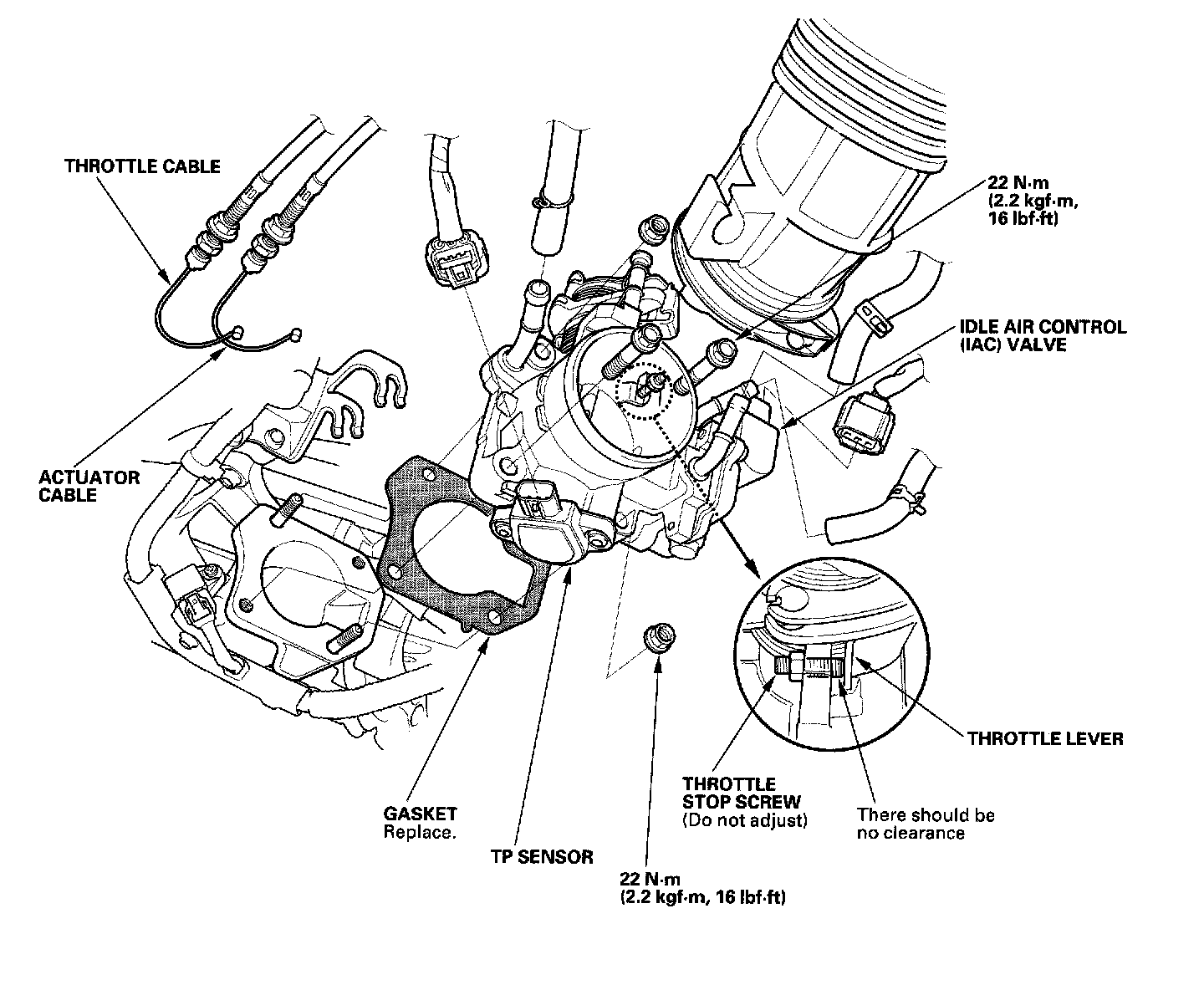 THROTTLE CABLE

22 N·m
(2.2 kgf·m,
16 lbf·ft)

IDLE AIR CONTROL
(IAC) VALVE

ACTUATOR
CABLE

THROTTLE LEVER

THROTTLE
STOP SCREW
(Do not adjust)

There should be
no clearance

GASKET
Replace.

TP SENSOR

22 N·m
(2.2 kgf·m, 16 lbf·ft)