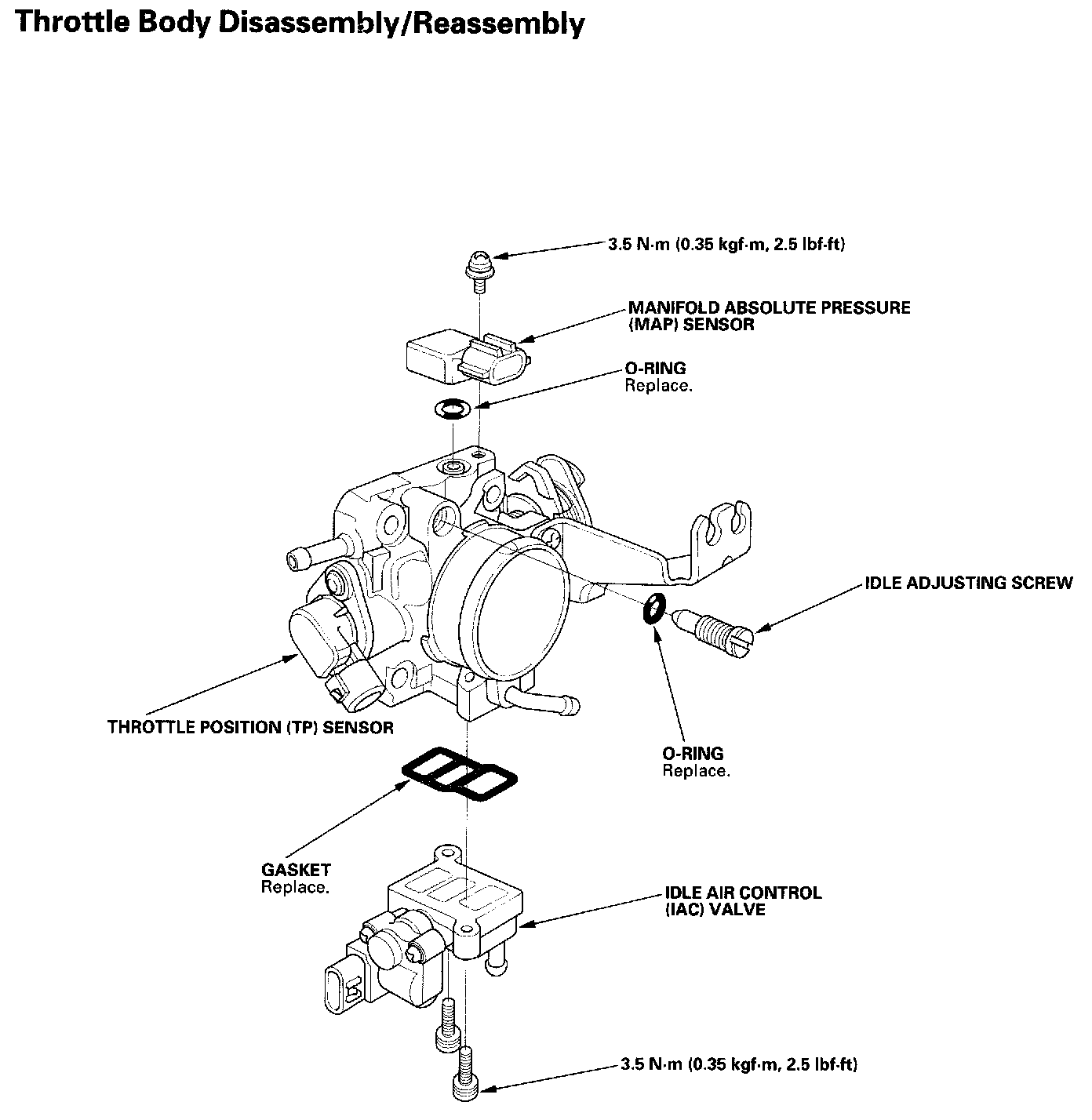 Throttle Body Disassembly/Reassembly

3.5 N·m (0.35 kgf·m, 2.5 lbf·ft)

MANIFOLD ABSOLUTE PRESSURE (MAP) SENSOR

O-RING
Replace.

IDLE ADJUSTING SCREW

THROTTLE POSITION (TP) SENSOR

O-RING
Replace.

GASKET
Replace.

IDLE AIR CONTROL (IAC) VALVE

3.5 N·m (0.35 kgf·m, 2.5 lbf·ft)