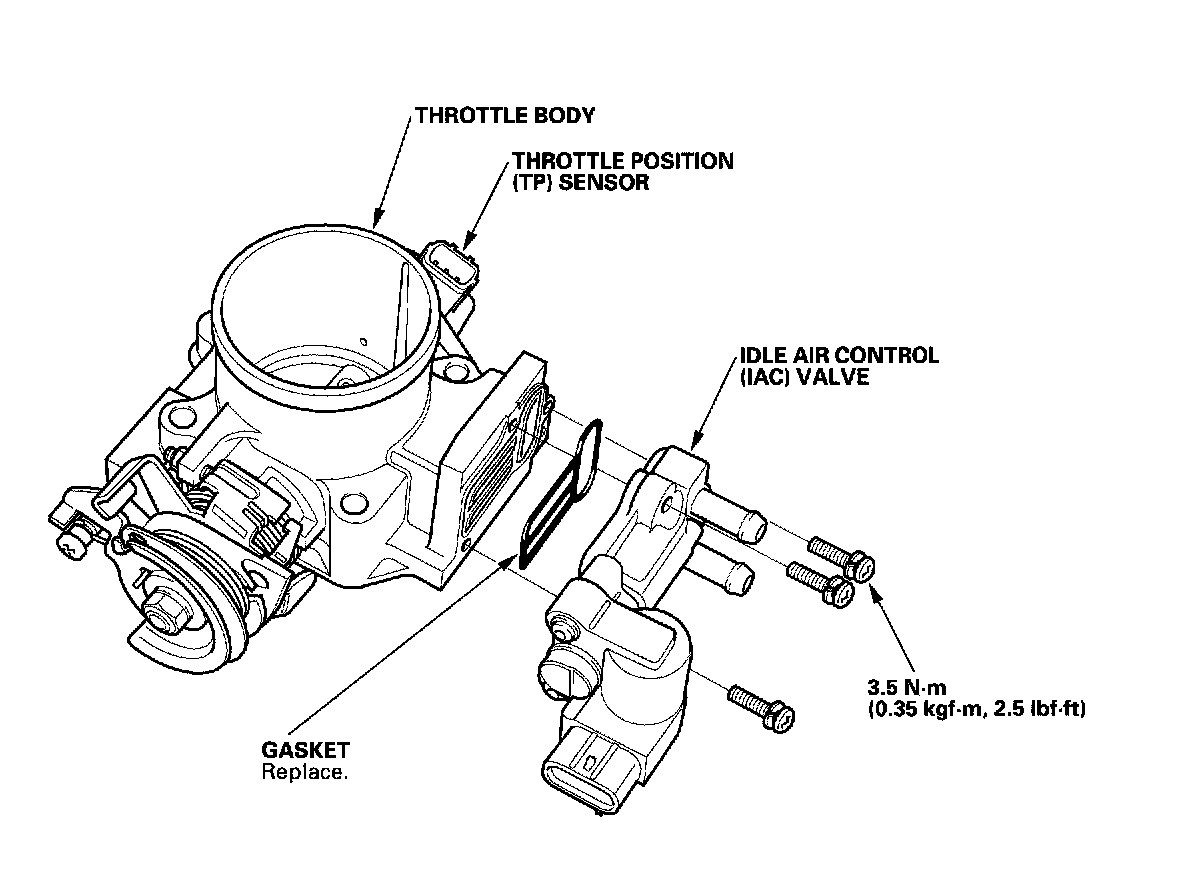 THROTTLE BODY

THROTTLE POSITION (TP) SENSOR

IDLE AIR CONTROL (IAC) VALVE

3.5 N·m (0.35 kgf·m, 2.5 lbf·ft)

GASKET
Replace.