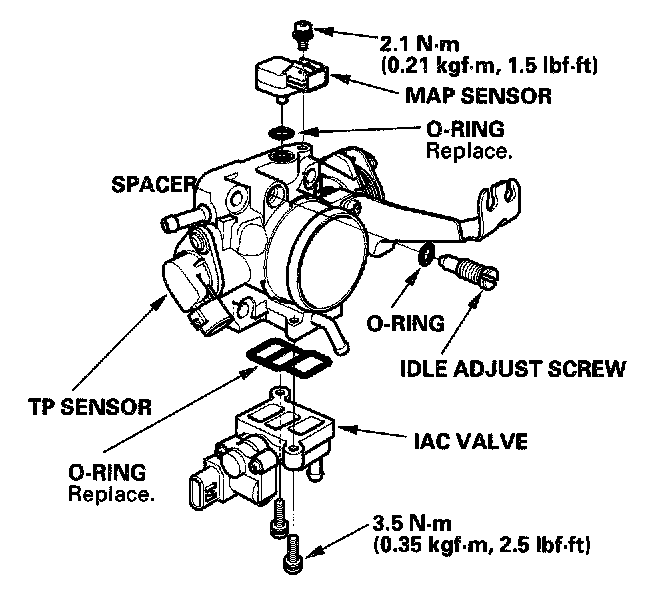 2.1 N·m
(0.21 kgf·m, 1.5 lbf·ft)

MAP SENSOR

O-RING
Replace.

SPACER

O-RING

IDLE ADJUST SCREW

TP SENSOR

IAC VALVE

O-RING
Replace.

3.5 N·m
(0.35 kgf·m, 2.5 lbf·ft)