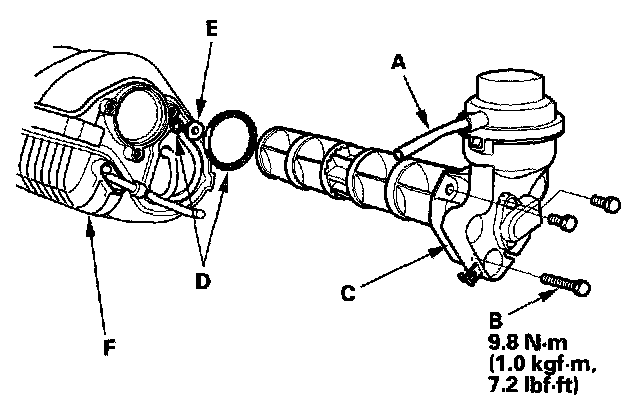 E
A
D
C
F
B
9.8 N·m
(1.0 kgf·m,
7.2 lbf·ft)