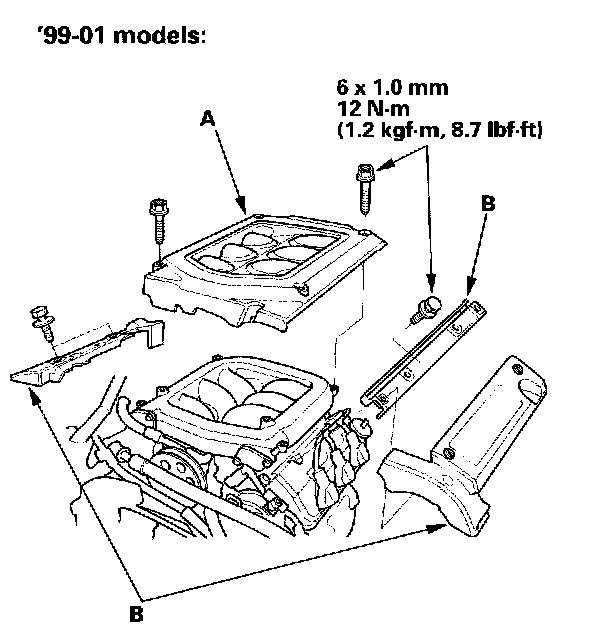 '99-01 models:

6 x 1.0 mm
12 N·m
(1.2 kgf·m, 8.7 lbf·ft)

A

B

B