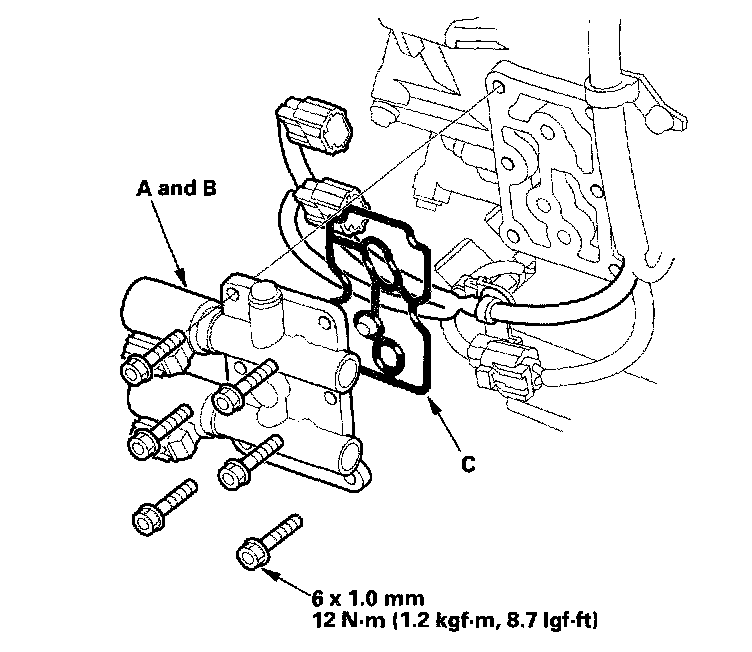 A and B

C

6 x 1.0 mm
12 N·m (1.2 kgf·m, 8.7 lgf·ft)