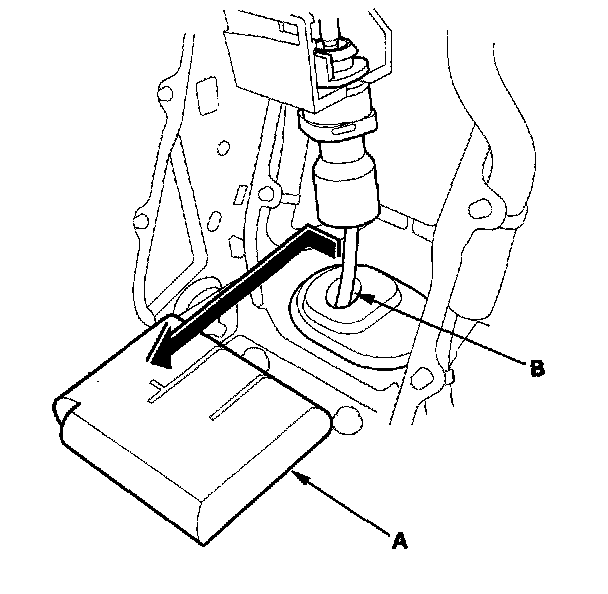 B

A