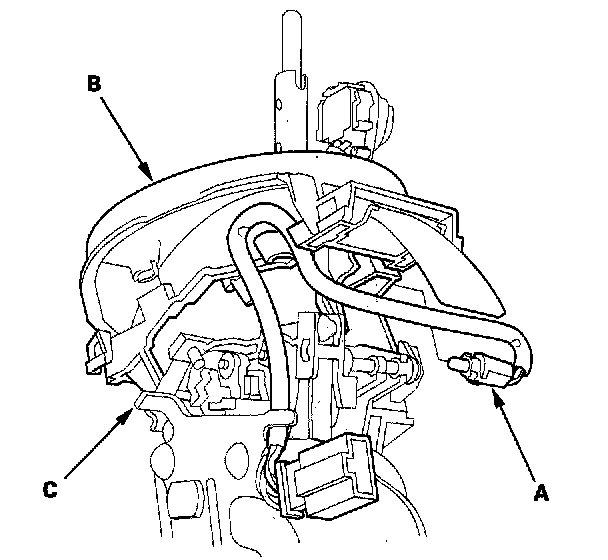 B
C
A