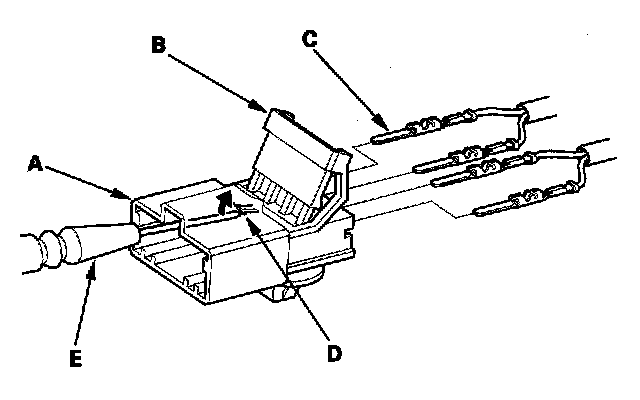 B
C
A
E
D