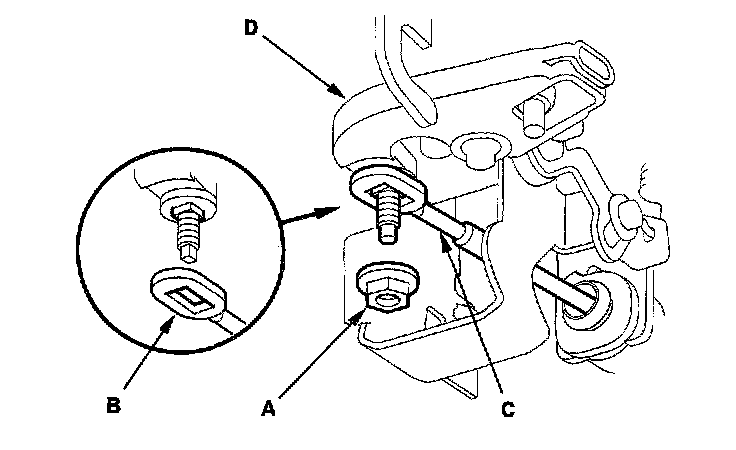 D

B

A

C