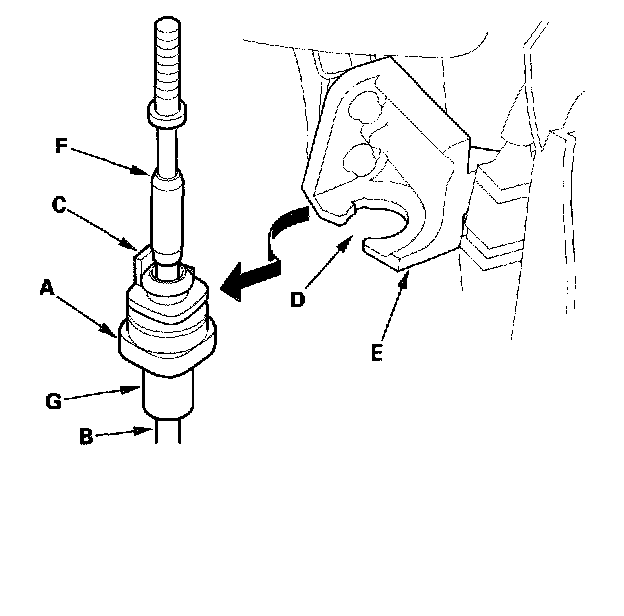 F
C
A
G
B
D
E