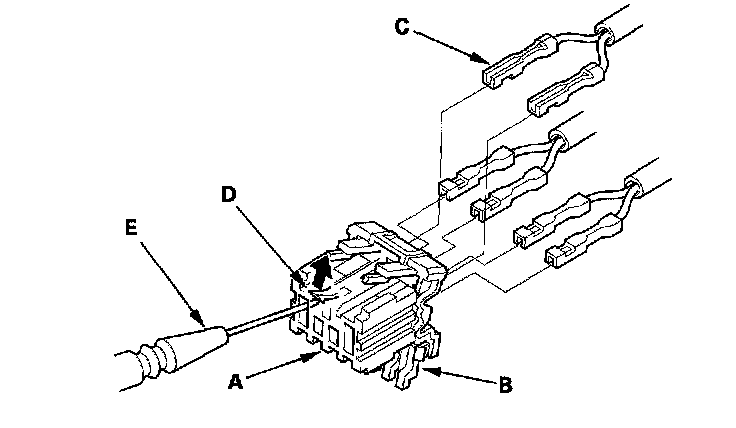 C
D
E
A
B