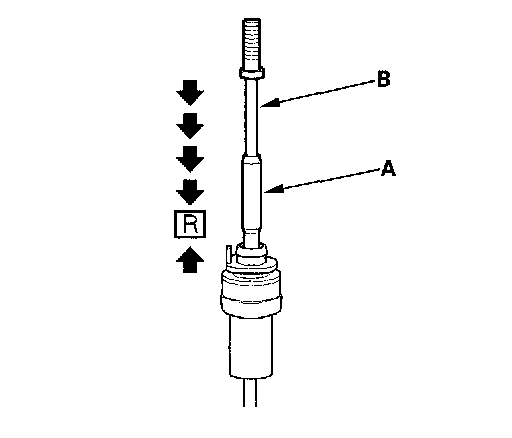 B
A
R