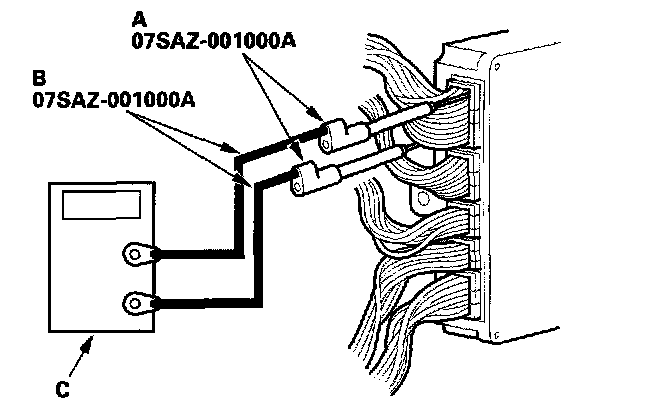 A
07SAZ-001000A

B
07SAZ-001000A

C