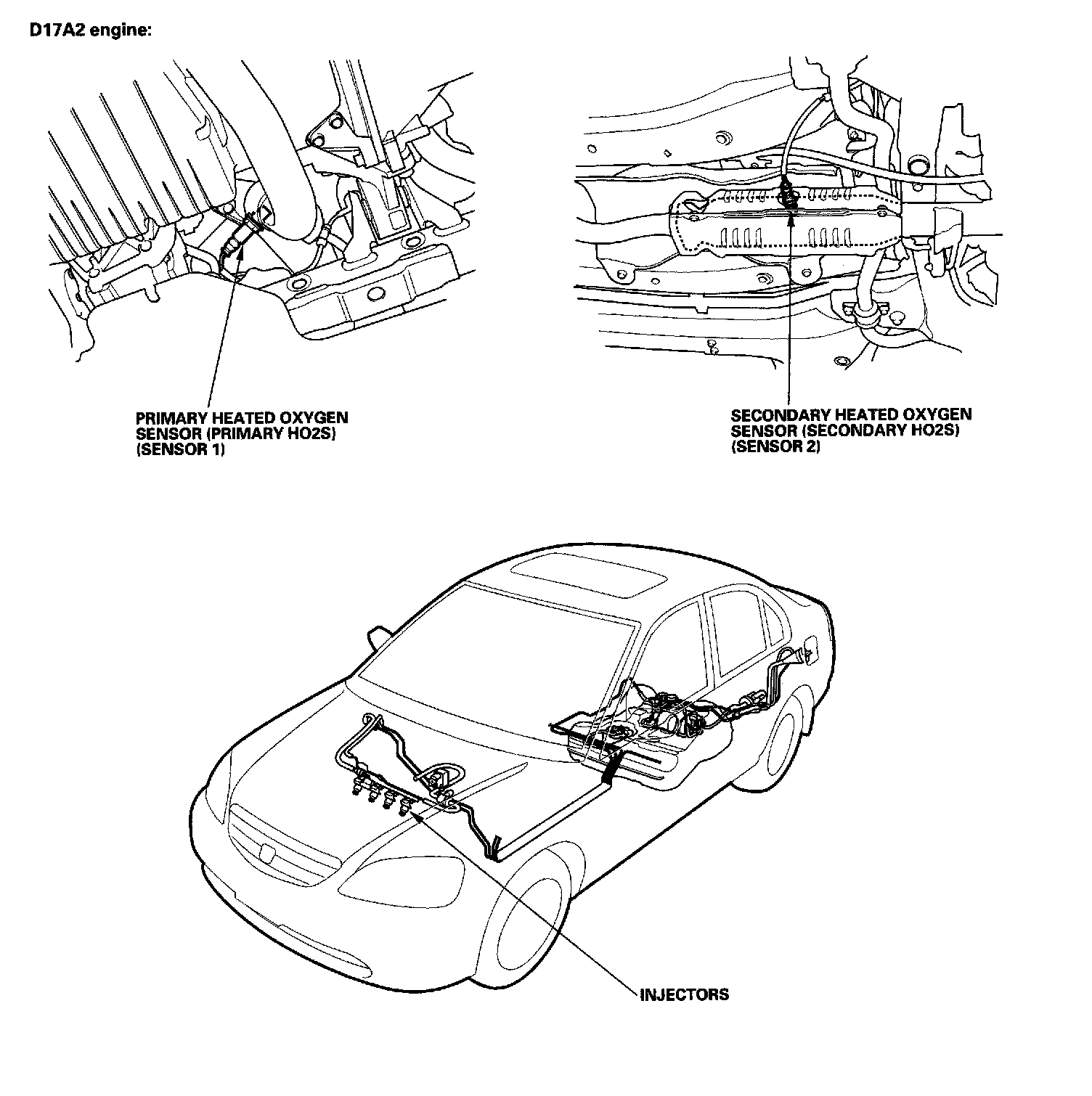 D17A2 engine:

PRIMARY HEATED OXYGEN SENSOR (PRIMARY HO2S) (SENSOR 1)

SECONDARY HEATED OXYGEN SENSOR (SECONDARY HO2S) (SENSOR 2)

INJECTORS