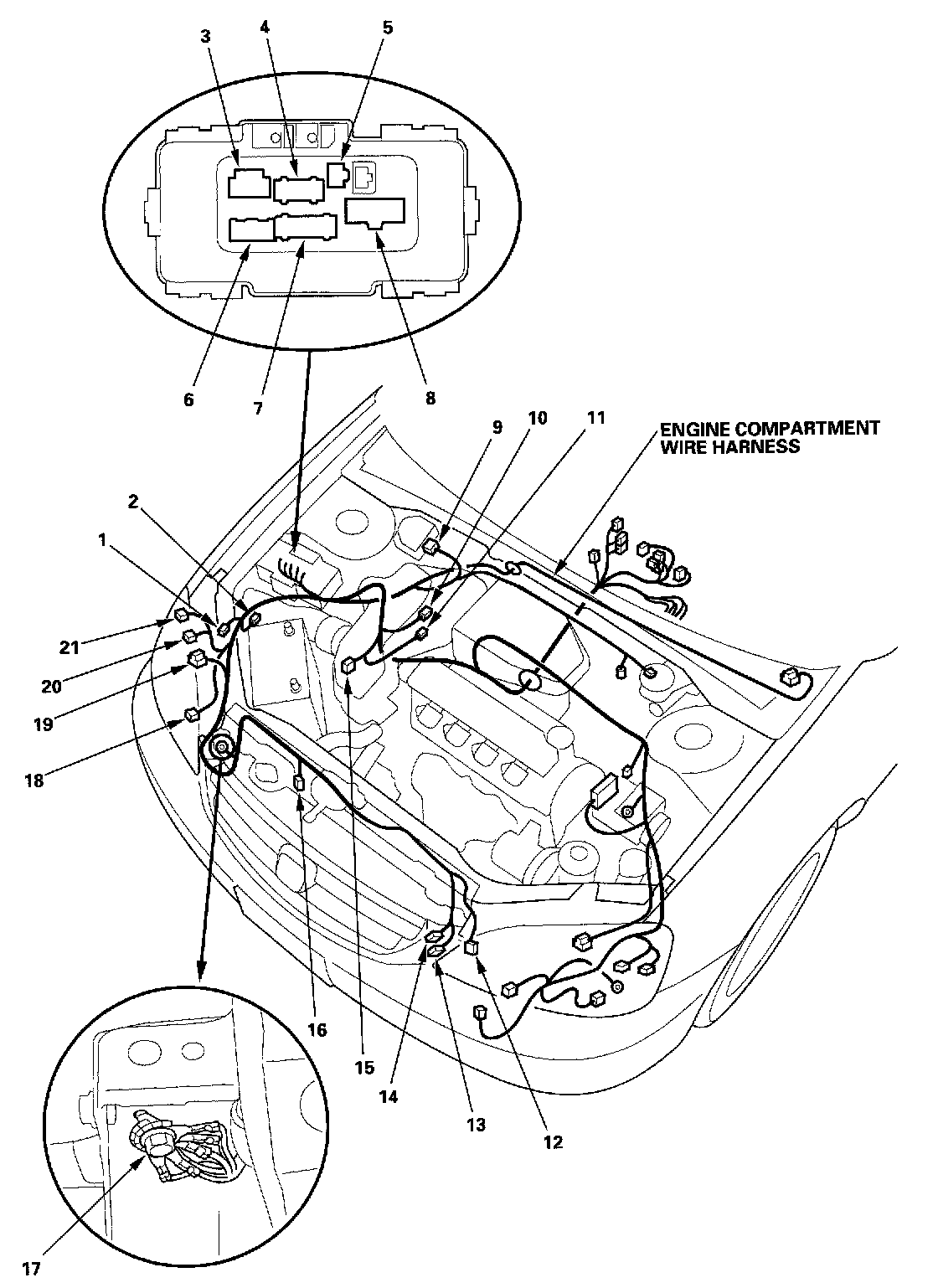 3
4
5
6
7
8
9
10
11
ENGINE COMPARTMENT WIRE HARNESS
2
1
21
20
19
18
16
15
14
13
12
17