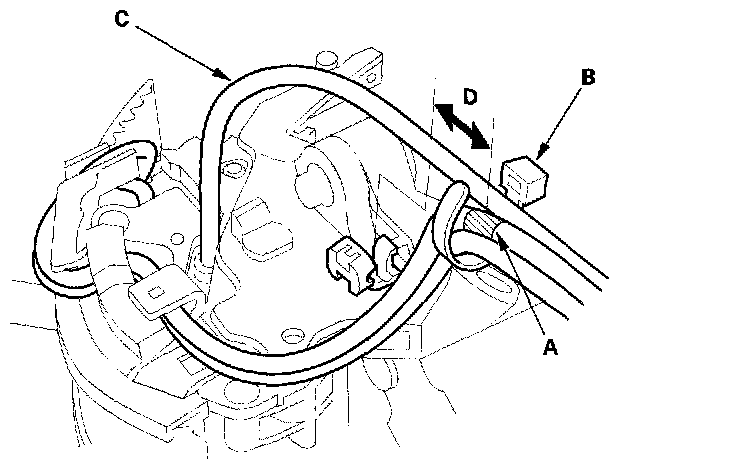 C
D
B
A