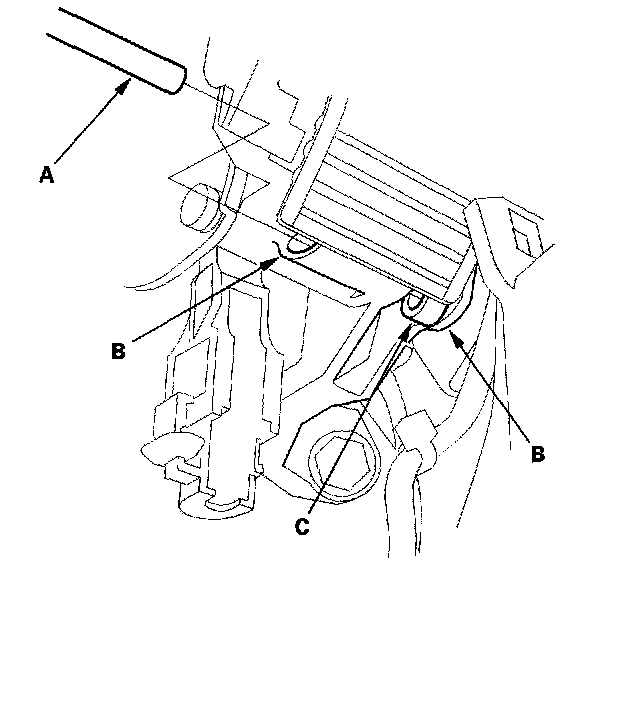 A

B

B

C