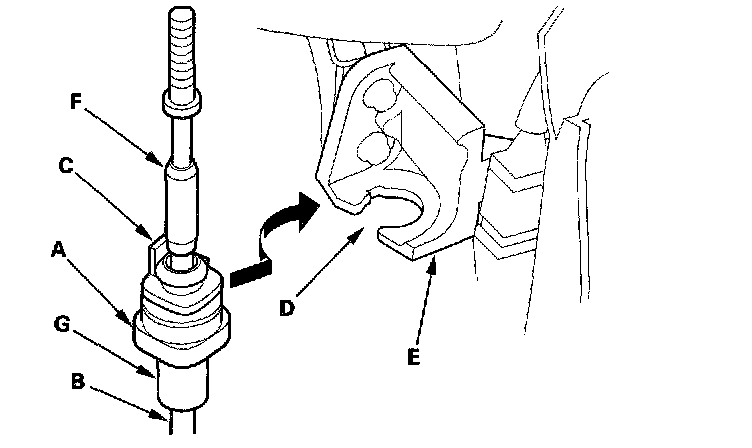 F
C
A
G
B
D
E