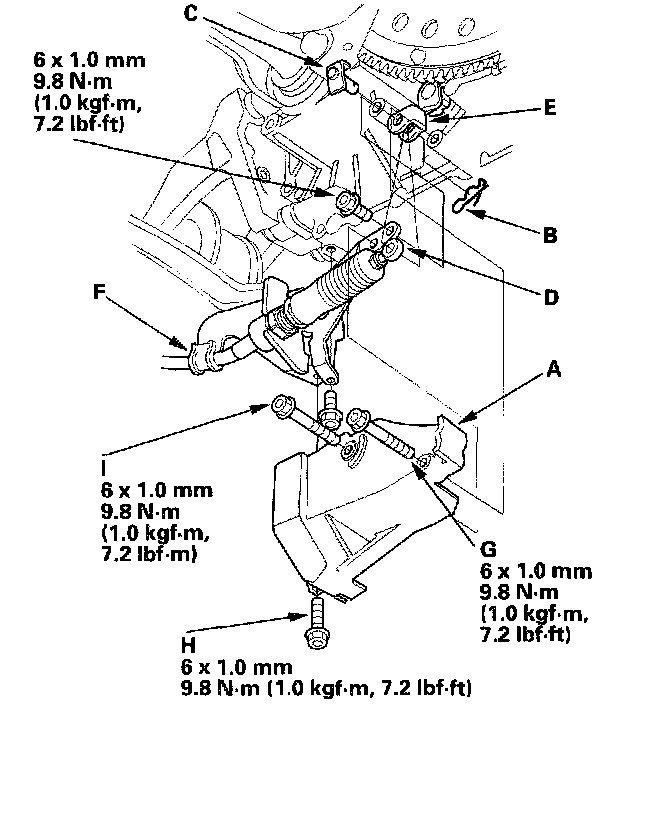 C

6 x 1.0 mm
9.8 N·m
(1.0 kgf·m,
7.2 lbf·ft)

E

B

D

F

A

I
6 x 1.0 mm
9.8 N·m
(1.0 kgf·m,
7.2 lbf·m)

G
6 x 1.0 mm
9.8 N·m
(1.0 kgf·m,
7.2 lbf·ft)

H
6 x 1.0 mm
9.8 N·m (1.0 kgf·m, 7.2 lbf·ft)