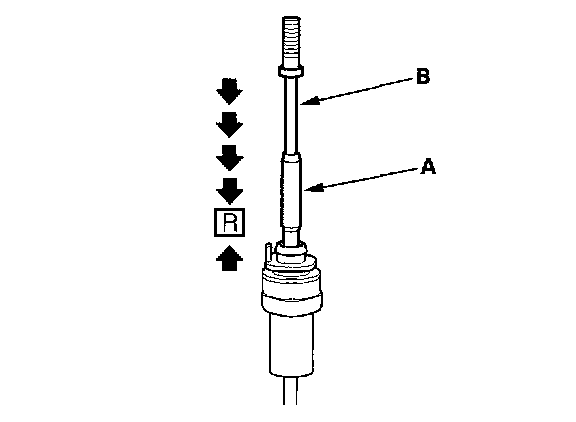 B
A
R