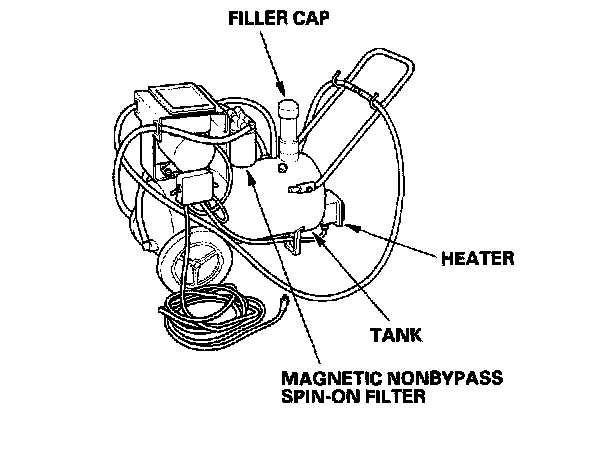 FILLER CAP

HEATER

TANK

MAGNETIC NONBYPASS SPIN-ON FILTER