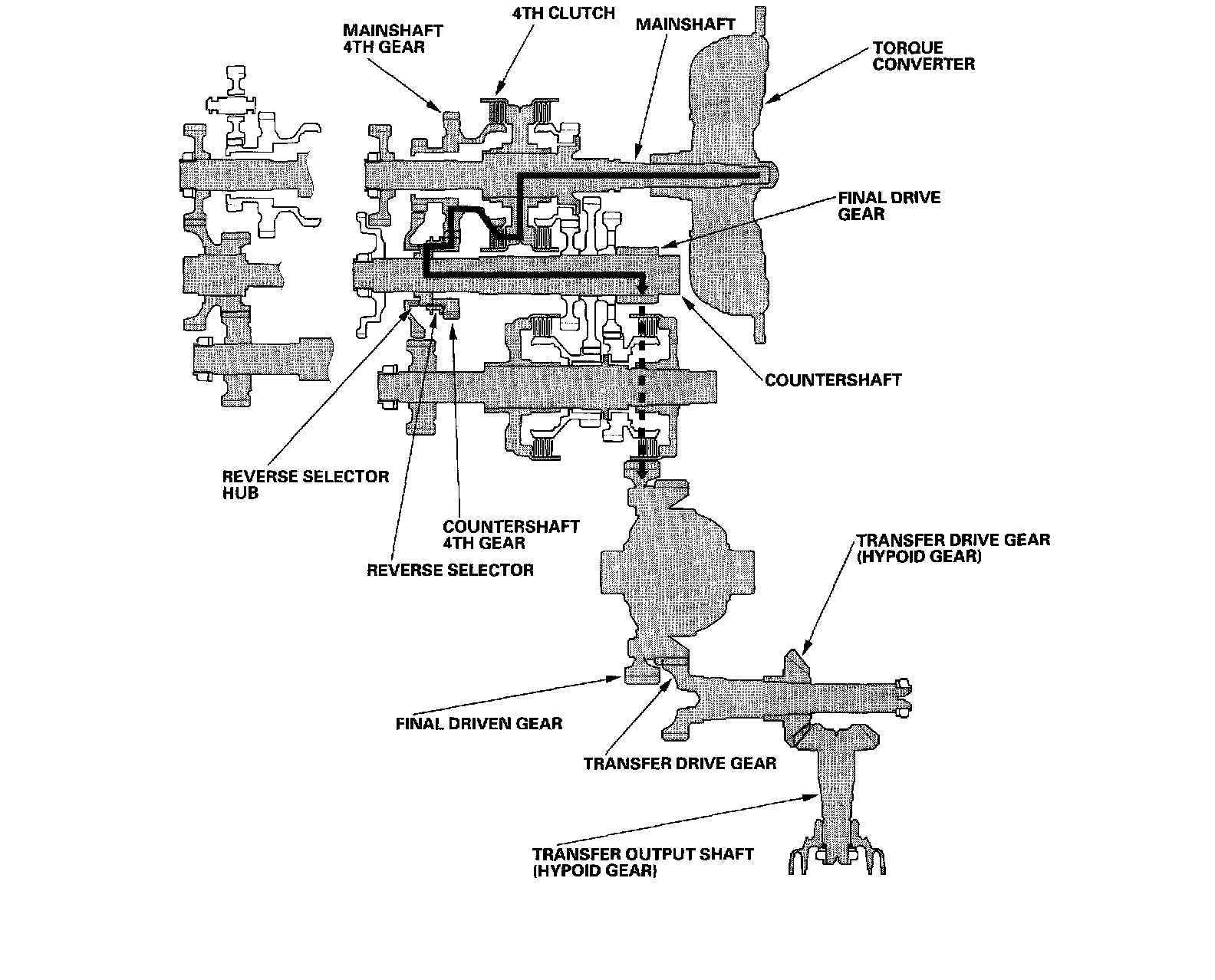 4TH CLUTCH

MAINSHAFT 4TH GEAR

MAINSHAFT

TORQUE CONVERTER

FINAL DRIVE GEAR

COUNTERSHAFT

REVERSE SELECTOR HUB

COUNTERSHAFT 4TH GEAR

REVERSE SELECTOR

TRANSFER DRIVE GEAR (HYPOID GEAR)

FINAL DRIVEN GEAR

TRANSFER DRIVE GEAR

TRANSFER OUTPUT SHAFT (HYPOID GEAR)