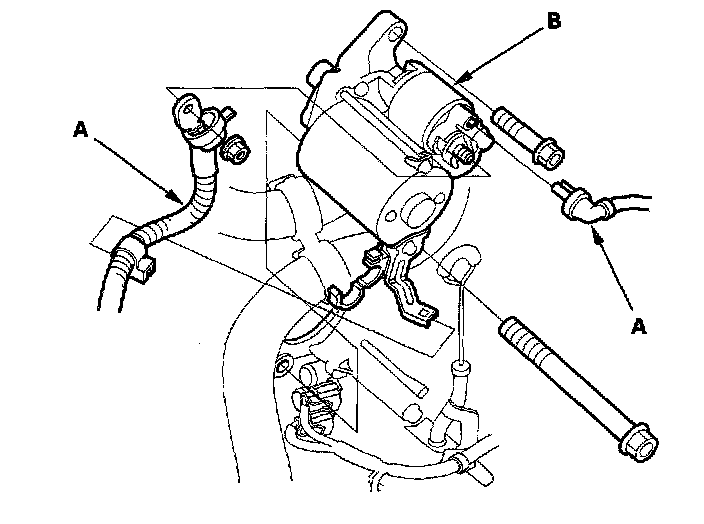 B
A
A