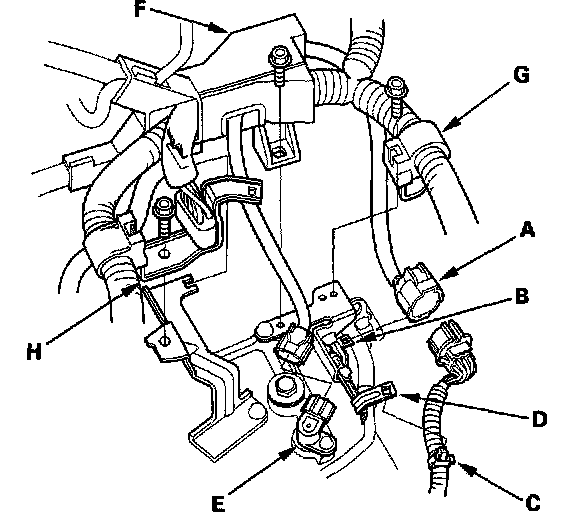 F
G
A
B
H
D
E
C