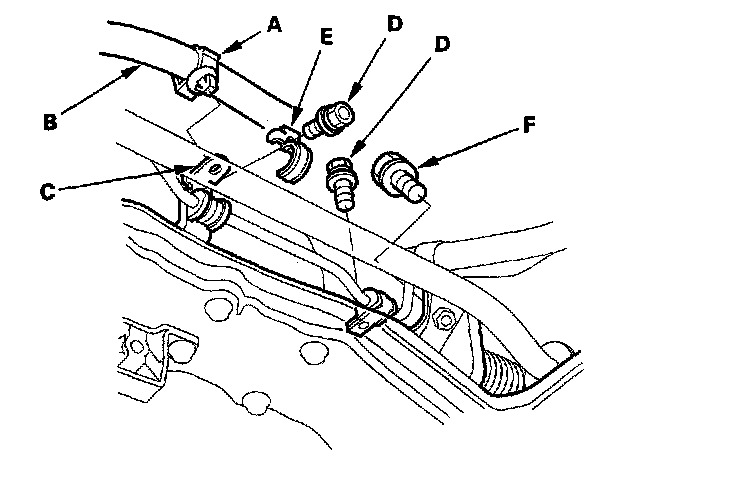 A
E
D
D
B
F
C