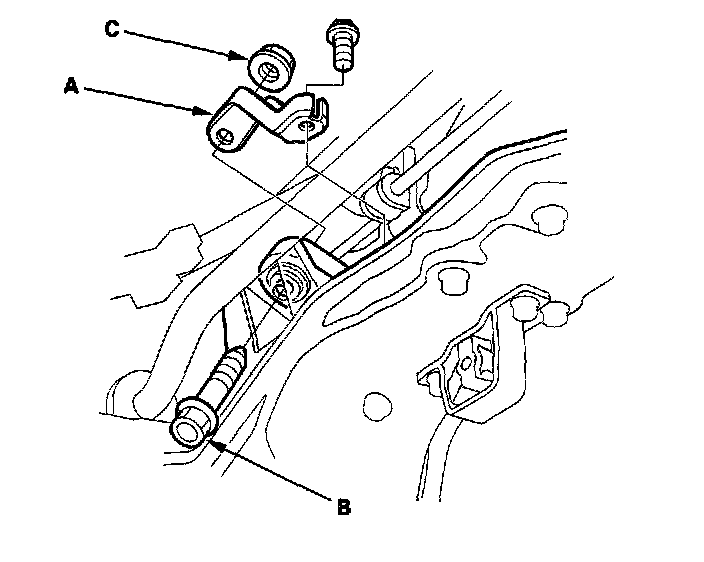 C

A

B