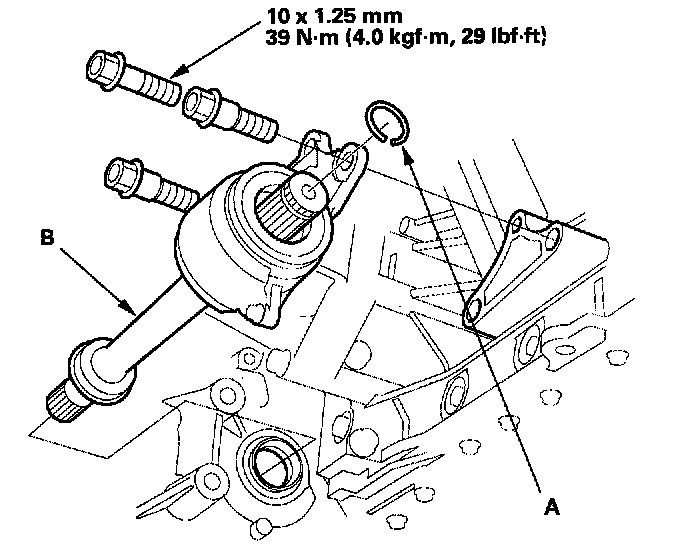 10 x 1.25 mm
39 N·m (4.0 kgf·m, 29 lbf·ft)

B

A