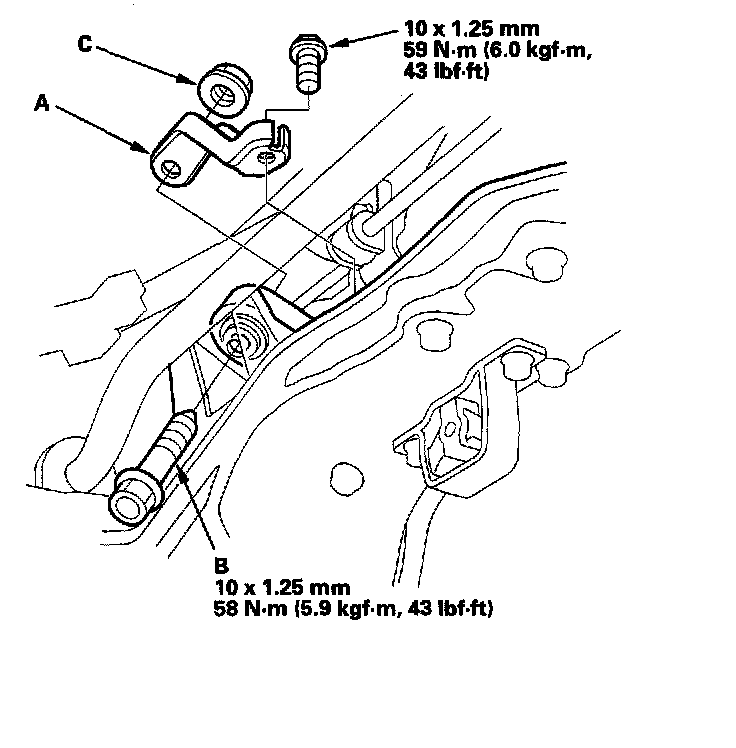 C

10 x 1.25 mm
59 N·m (6.0 kgf·m, 43 lbf·ft)

A

B
10 x 1.25 mm
58 N·m (5.9 kgf·m, 43 lbf·ft)