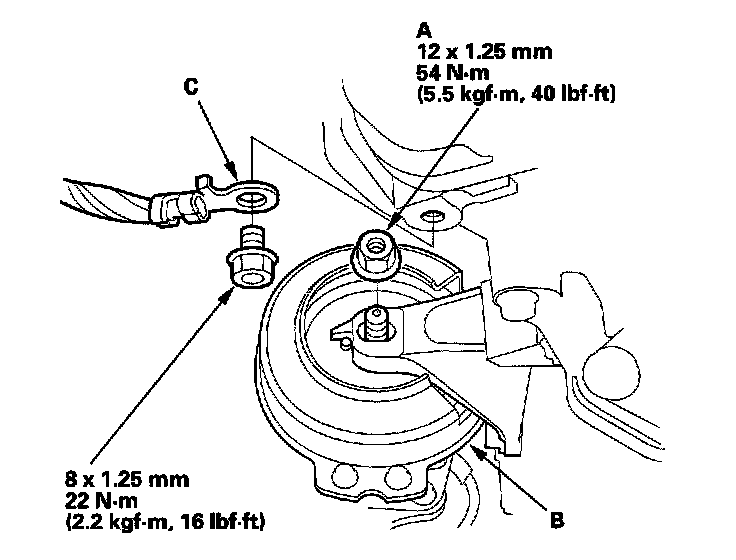 A
12 x 1.25 mm
54 N·m
(5.5 kgf·m, 40 lbf·ft)

C

8 x 1.25 mm
22 N·m
(2.2 kgf·m, 16 lbf·ft)

B