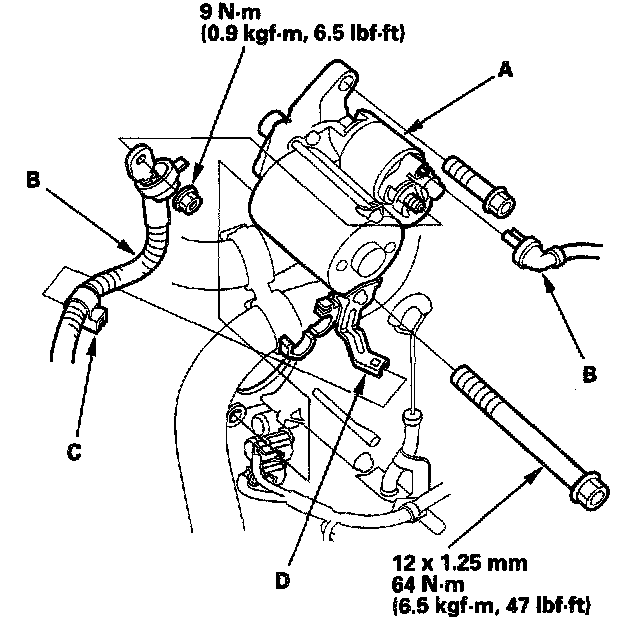 9 N·m
(0.9 kgf·m, 6.5 lbf·ft)

A

B

B

C

D

12 x 1.25 mm
64 N·m
(6.5 kgf·m, 47 lbf·ft)