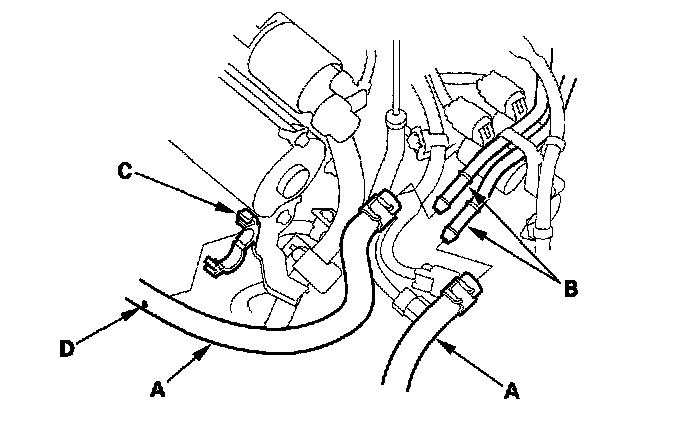 C
B
D
A
A