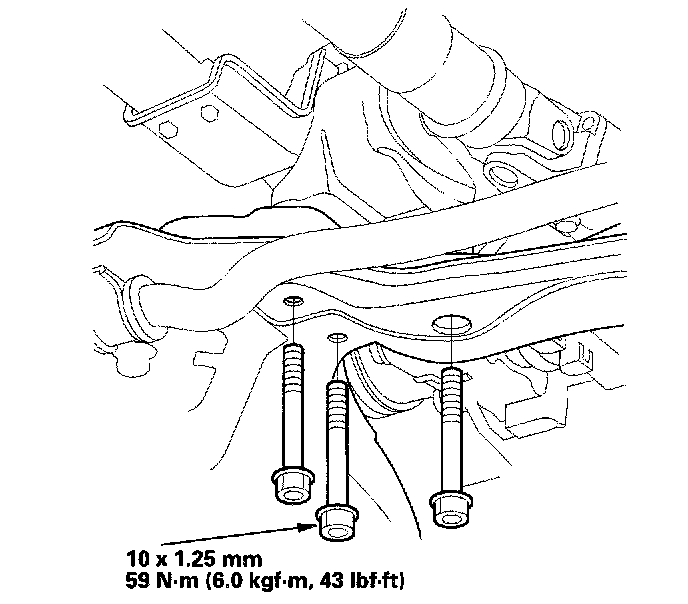 10 x 1.25 mm
59 N·m (6.0 kgf·m, 43 lbf·ft)