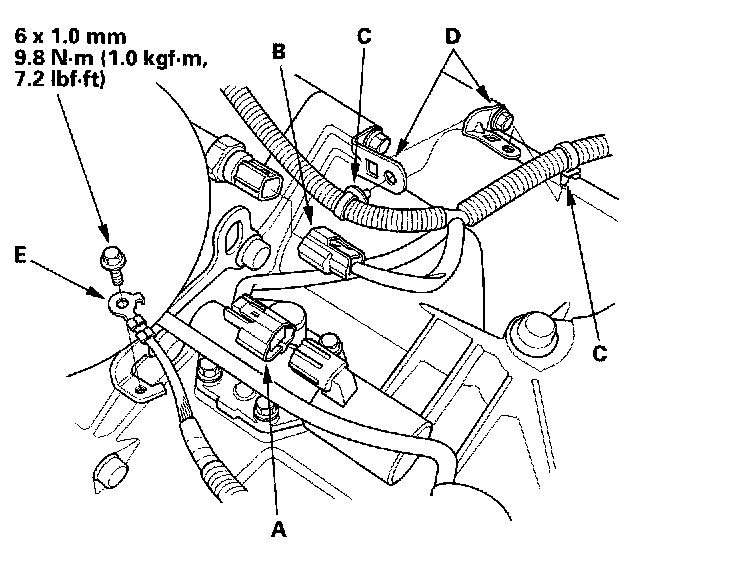 6 x 1.0 mm
9.8 N·m (1.0 kgf·m, 7.2 lbf·ft)

B

C

D

E

C

A