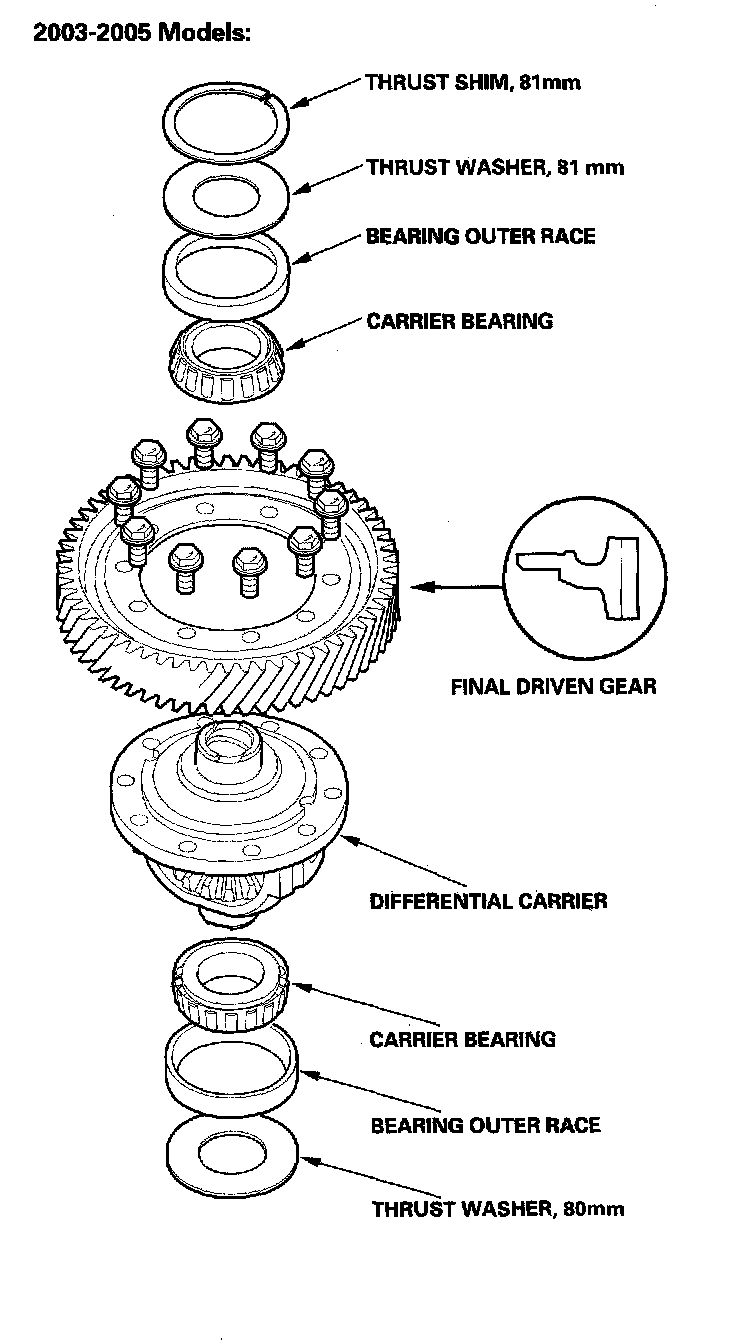 2003-2005 Models:

THRUST SHIM, 81mm

THRUST WASHER, 81 mm

BEARING OUTER RACE

CARRIER BEARING

FINAL DRIVEN GEAR

DIFFERENTIAL CARRIER

CARRIER BEARING

BEARING OUTER RACE

THRUST WASHER, 80mm