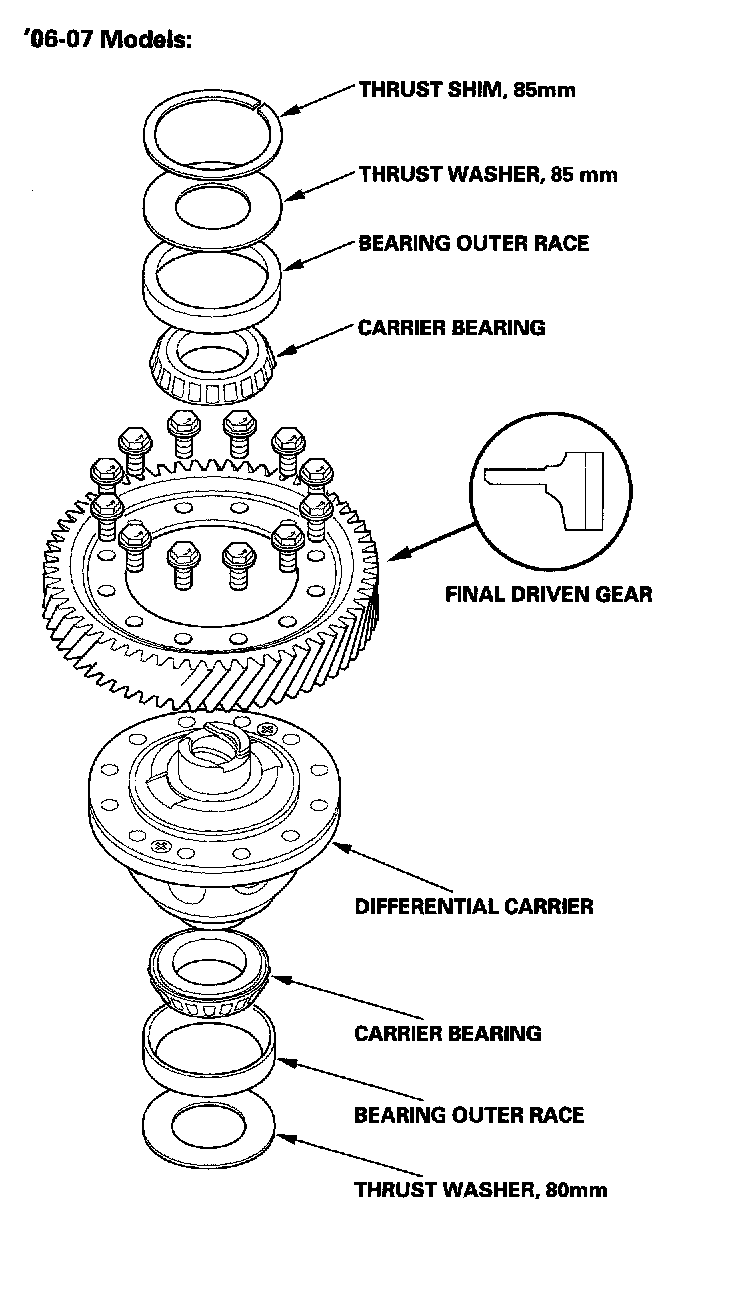 '06-07 Models:

THRUST SHIM, 85mm

THRUST WASHER, 85 mm

BEARING OUTER RACE

CARRIER BEARING

FINAL DRIVEN GEAR

DIFFERENTIAL CARRIER

CARRIER BEARING

BEARING OUTER RACE

THRUST WASHER, 80mm