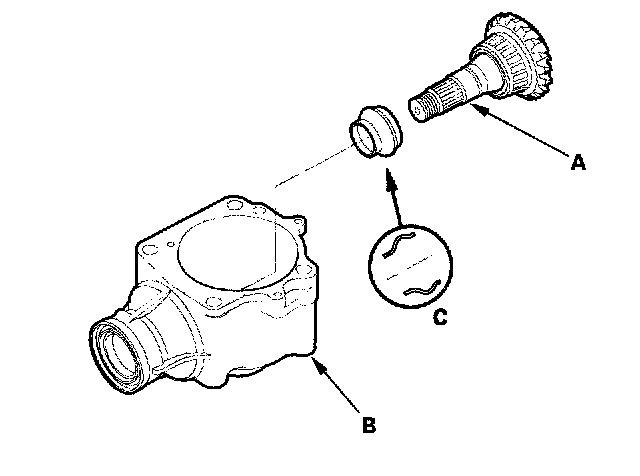 A
C
B