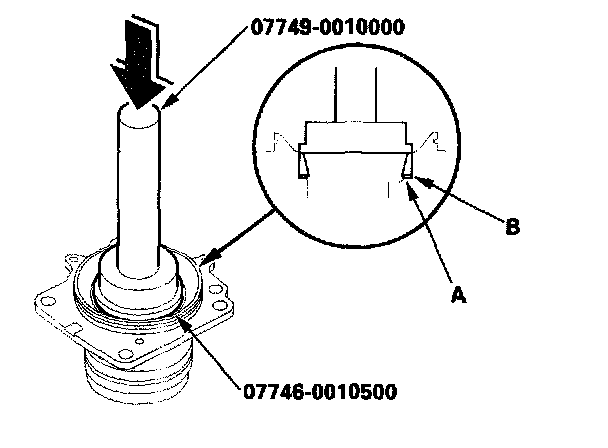 07749-0010000

B

A

07746-0010500