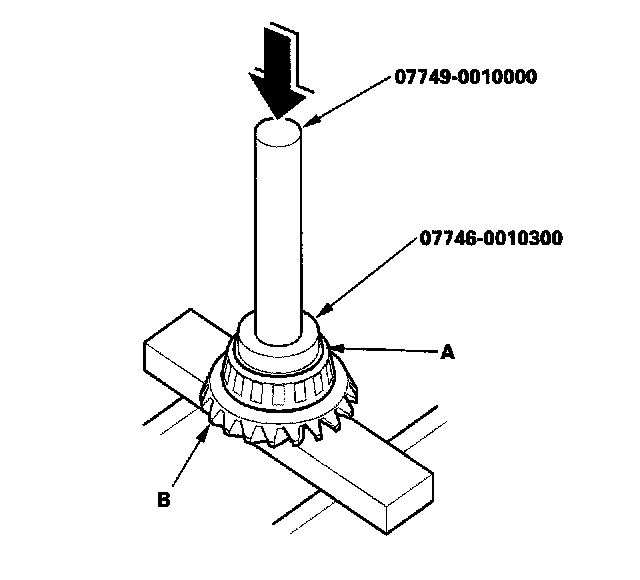 07749-0010000

07746-0010300

A

B