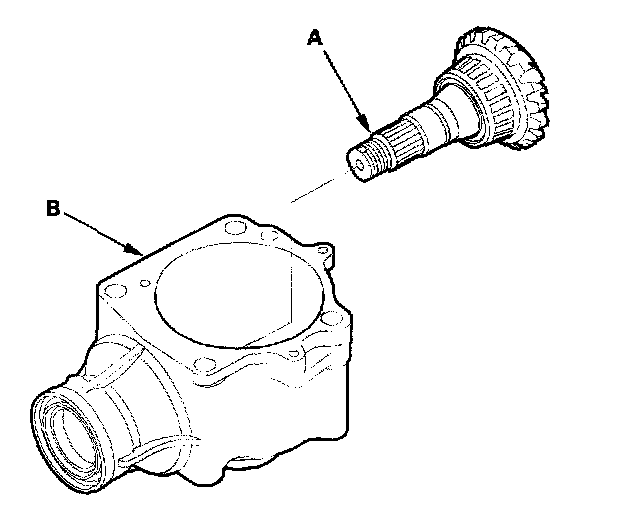 A

B