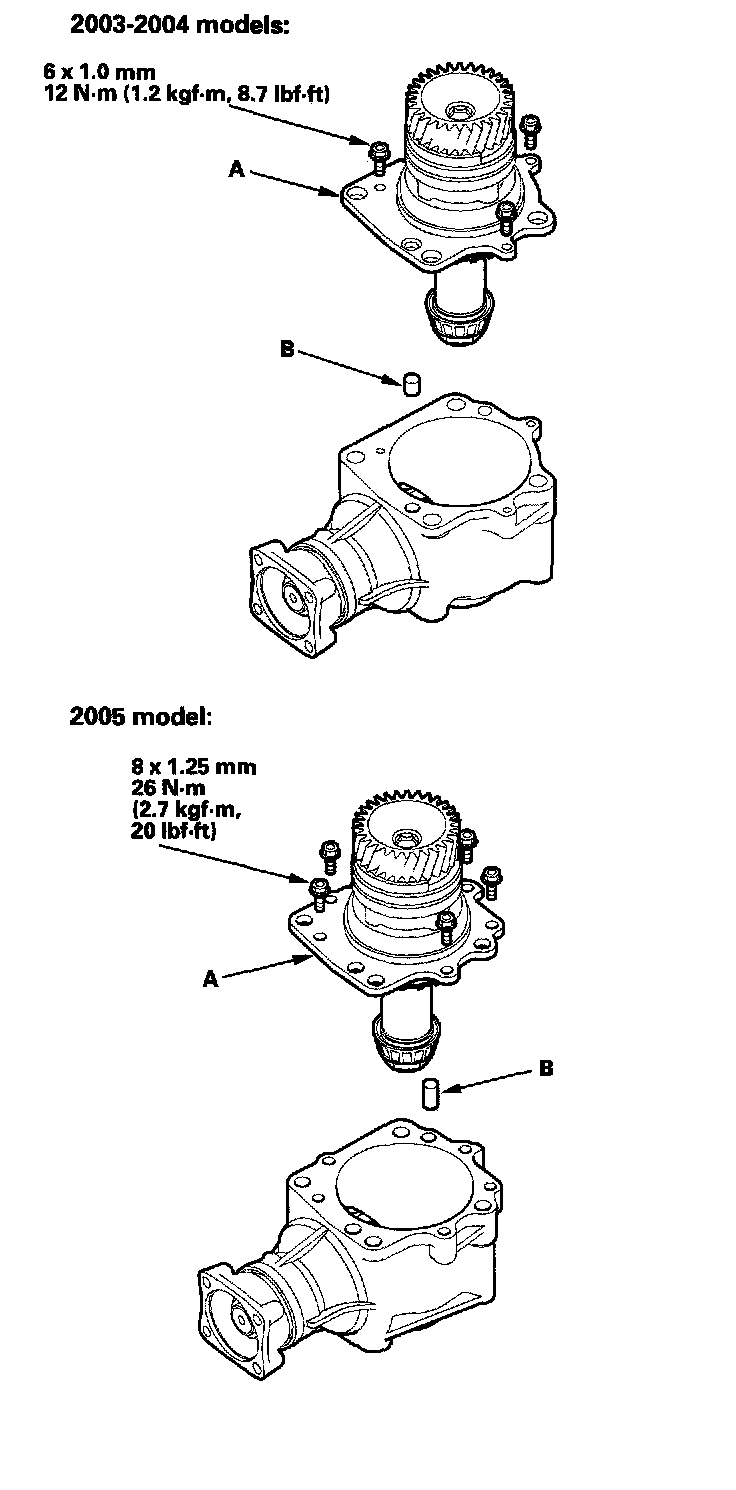 2003-2004 models:

6 x 1.0 mm
12 N·m (1.2 kgf·m, 8.7 lbf·ft)

A

B

2005 model:

8 x 1.25 mm
26 N·m
(2.7 kgf·m,
20 lbf·ft)

A

B