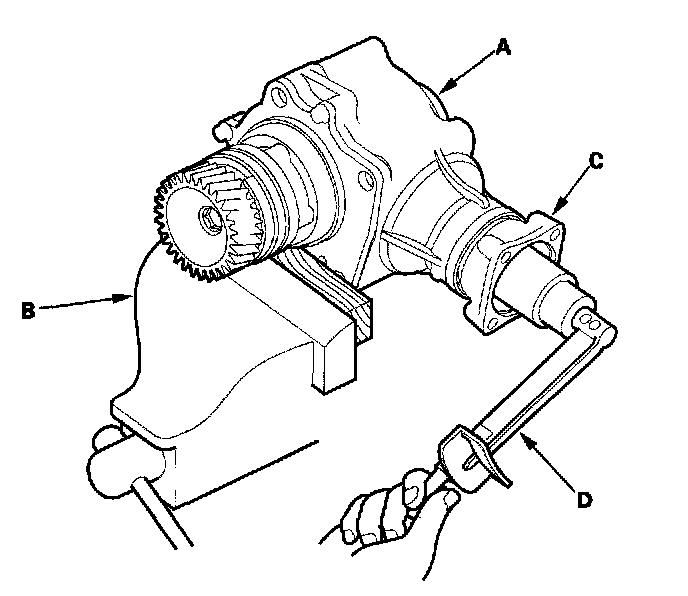 A
C
B
D