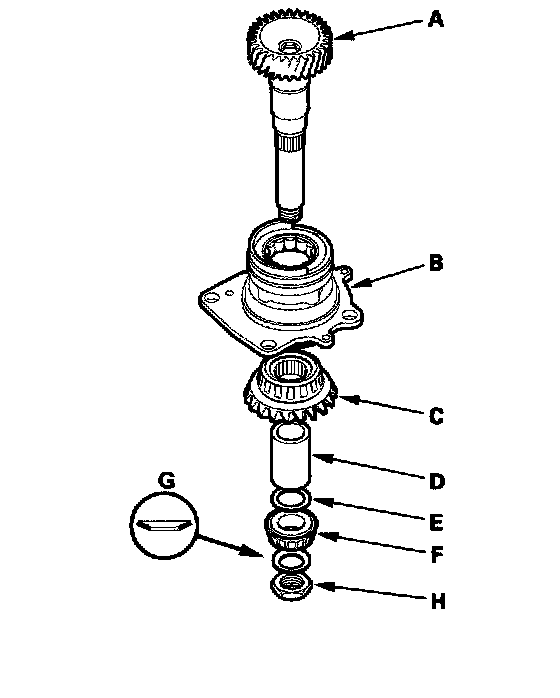 A
B
C
D
G
E
F
H