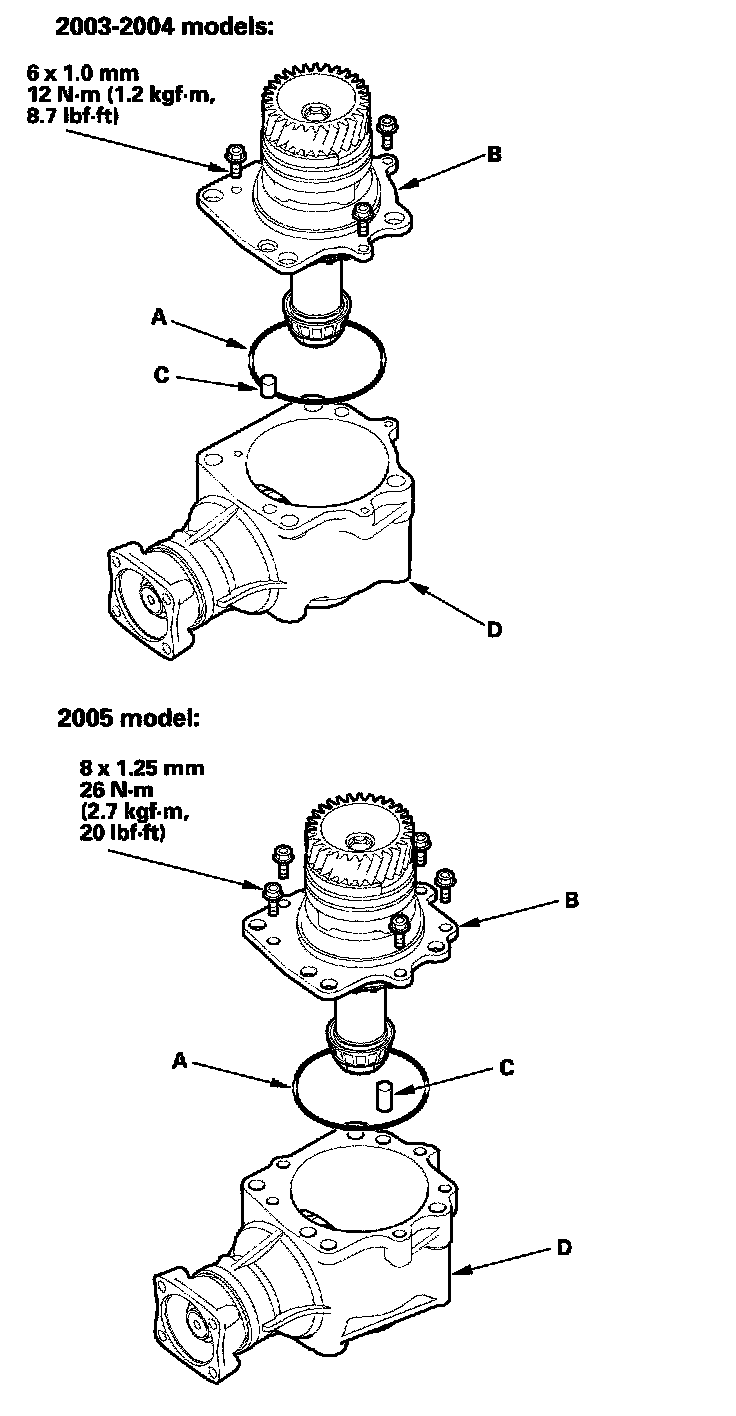 2003-2004 models:

6 x 1.0 mm
12 N·m (1.2 kgf·m, 8.7 lbf·ft)

B

A

C

D

2005 model:

8 x 1.25 mm
26 N·m
(2.7 kgf·m, 20 lbf·ft)

B

A

C

D