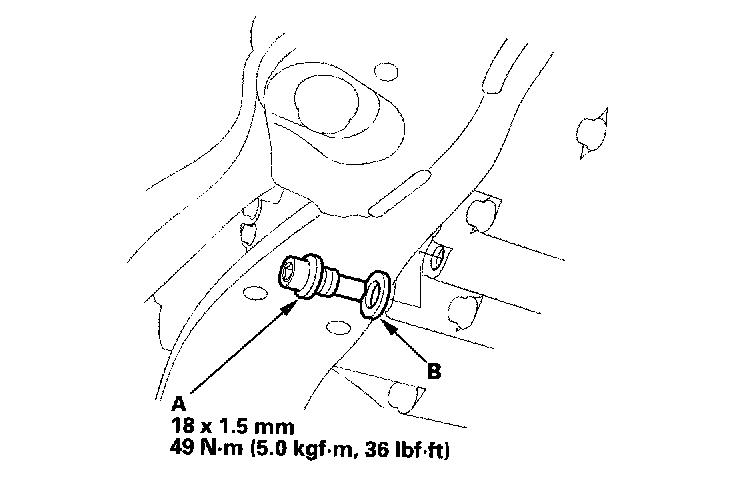 B

A
18 x 1.5 mm
49 N·m (5.0 kgf·m, 36 lbf·ft)