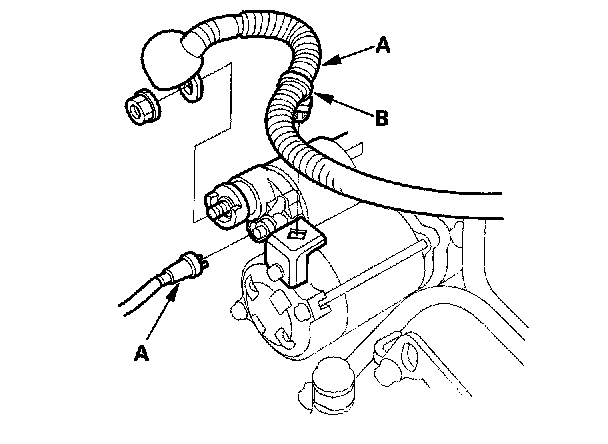 A
B
A