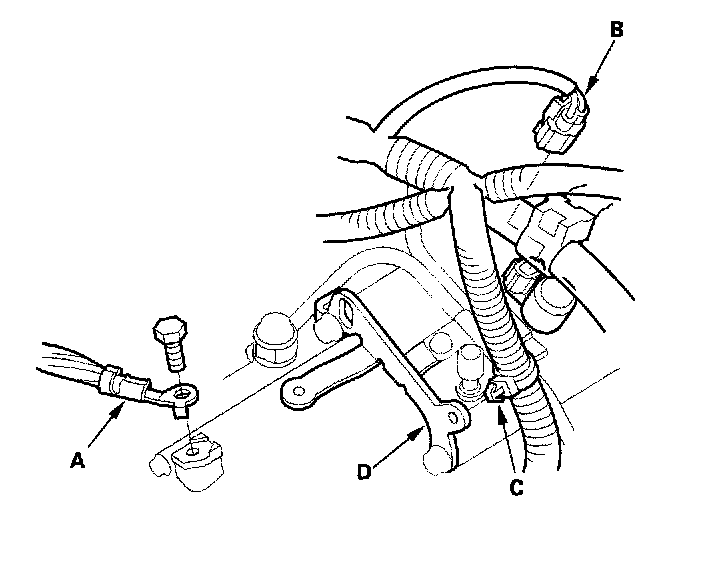 B
A
D
C