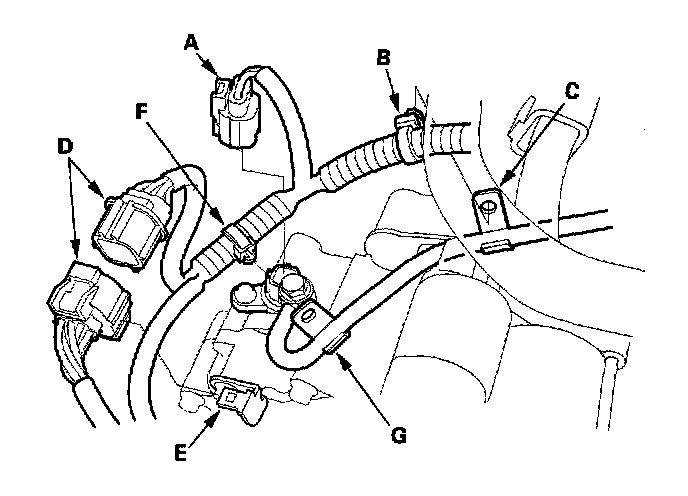 A
B
C
F
D
E
G